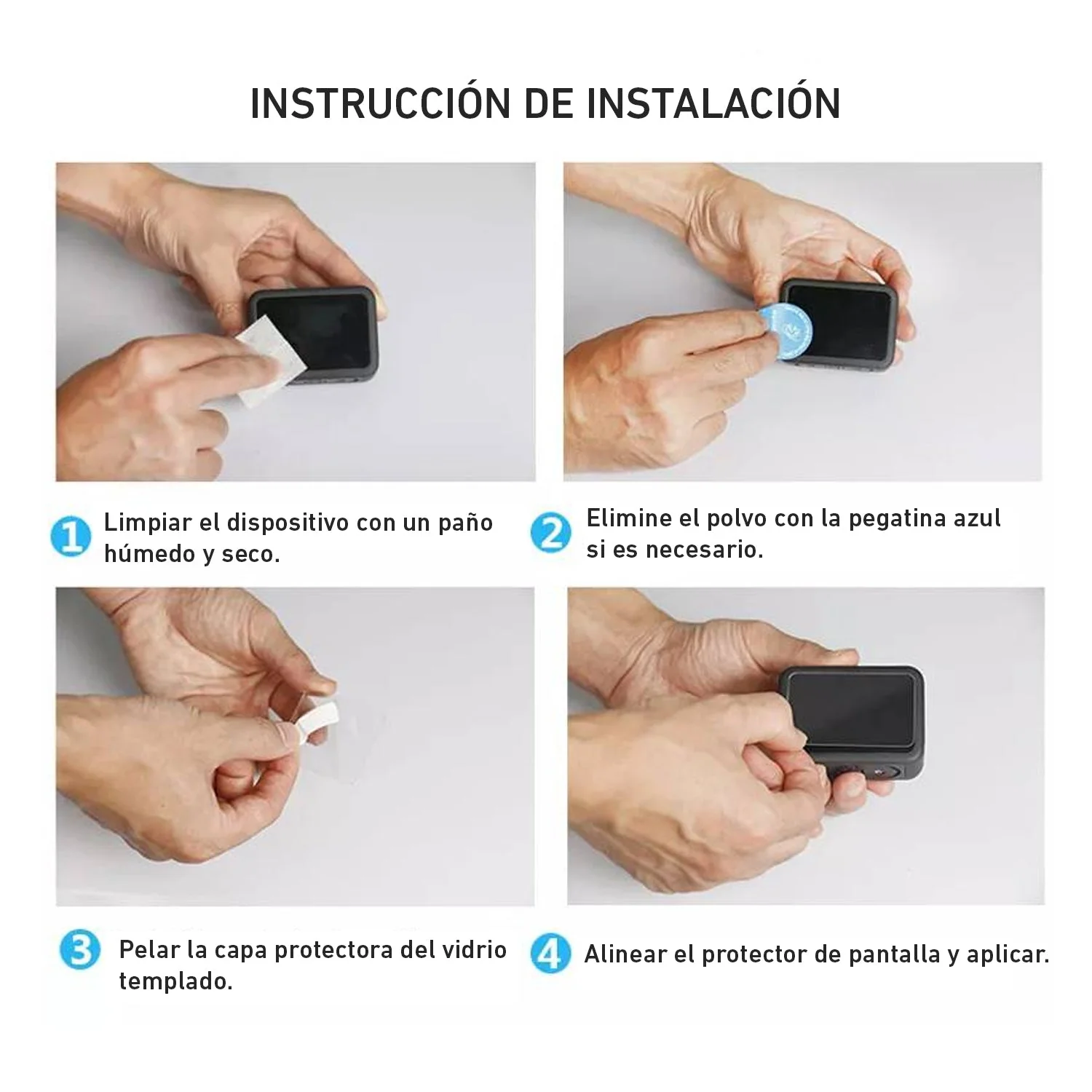 INSTRUCCIÓN DE INSTALACIÓN

1 Limpiar el dispositivo con un paño húmedo y seco.

2 Elimine el polvo con la pegatina azul si es necesario.

3 Pelar la capa protectora del vidrio templado.

4 Alinear el protector de pantalla y aplicar.